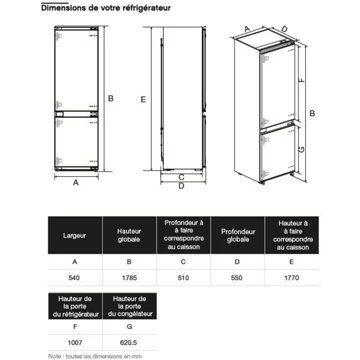 Dimensions de votre réfrigérateur

B

A

E

C

D

A

D

F

B

G

| Largeur | Hauteur globale | Profondeur à à faire correspondre au caisson | Profondeur globale | Hauteur à à faire correspondre au caisson |
|---|---|---|---|---|
| A | B | C | D | E |
| 540 | 1785 | 510 | 550 | 1770 |

| Hauteur de la porte du réfrigérateur | Hauteur de la porte du congélateur |
|---|---|
| F | G |
| 1007 | 620.5 |

Note : toutes les dimensions en mm