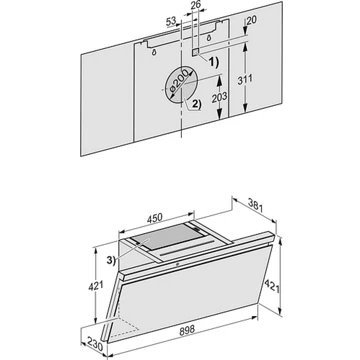 26
53
20
1)
ø200
311
203
2)

381
450
3)
421
421
898
230