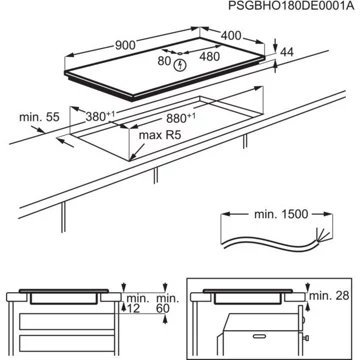 PSGBHO180DE0001A

900

400

80

480

44

min. 55

$380^{+1}$

$880^{+1}$

max R5

min. 1500

min. 12

min. 60

min. 28