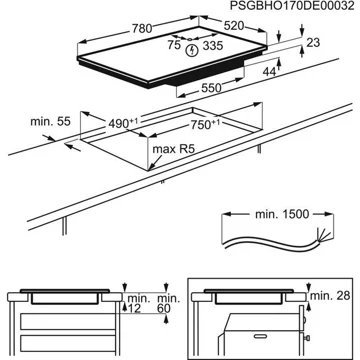 PSGBHO170DE00032

780

520

75

335

23

44

550

min. 55

$490^{+1}$

$750^{+1}$

max R5

min. 1500

min. 12

min. 60

min. 28