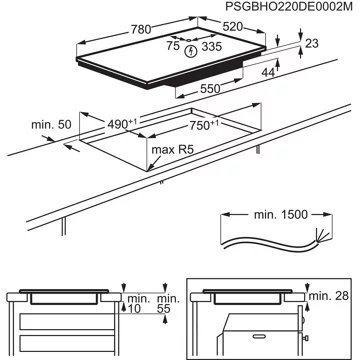 PSGBHO220DE0002M

780
520
75
335
23
44
550

min. 50
$490^{+1}$
$750^{+1}$
max R5

min. 1500

min. 10
min. 55

min. 28