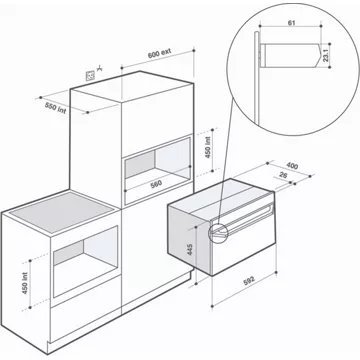 61

23.1

600 ext

550 int

450 int

560

400

26

445

592

450 int