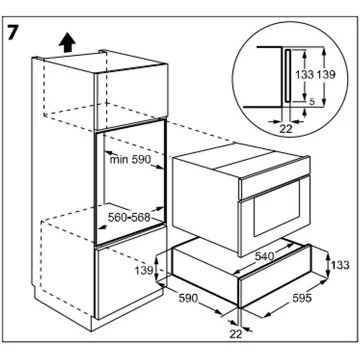 7

133 139

5

22

min 590

560-568

540

139

133

590

595

22